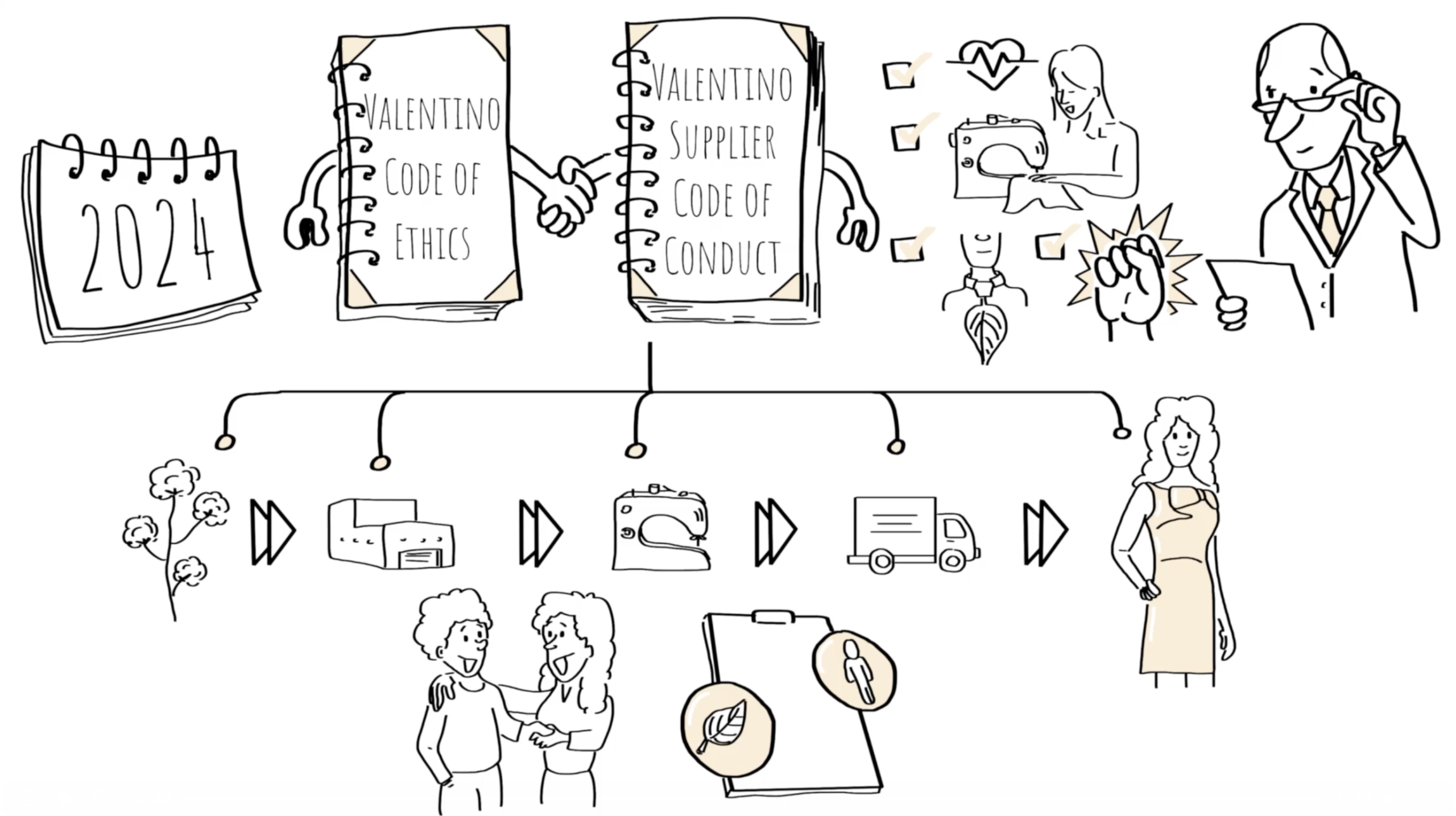 2024

VALENTINO
CODE OF
ETHICS

VALENTINO
SUPPLIER
CODE OF
CONDUCT